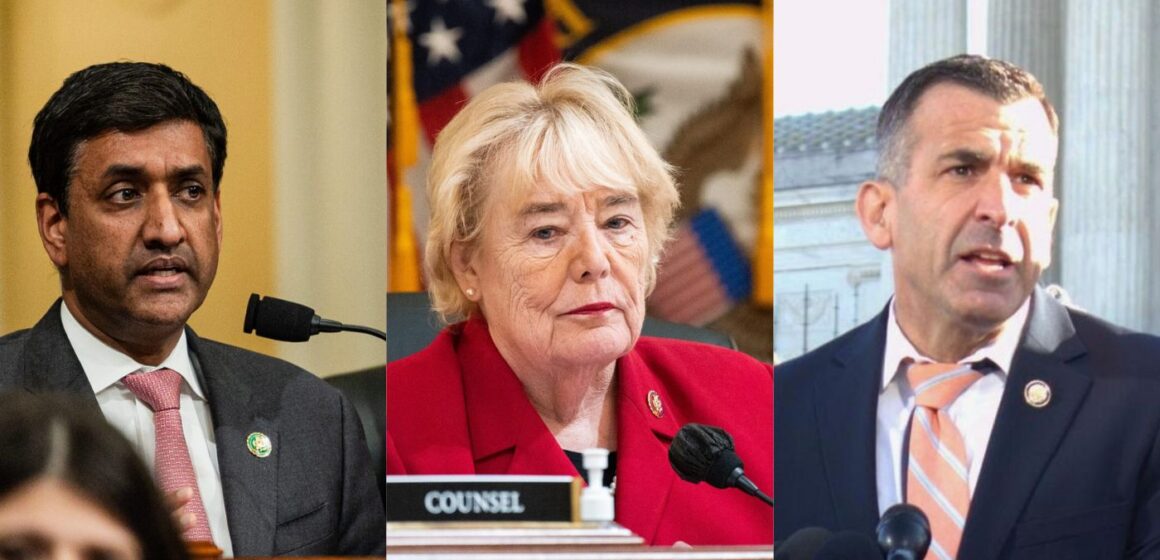 COUNSEL