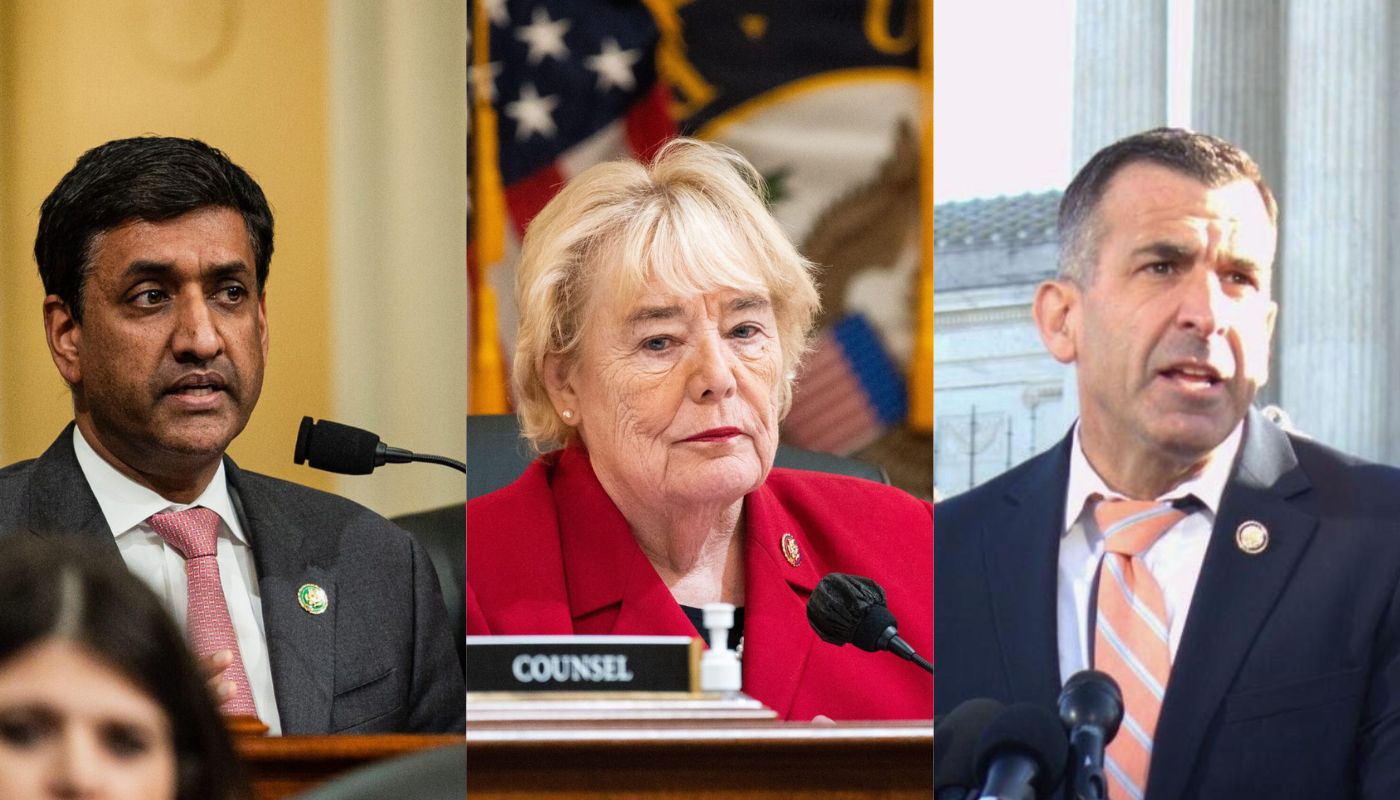 COUNSEL